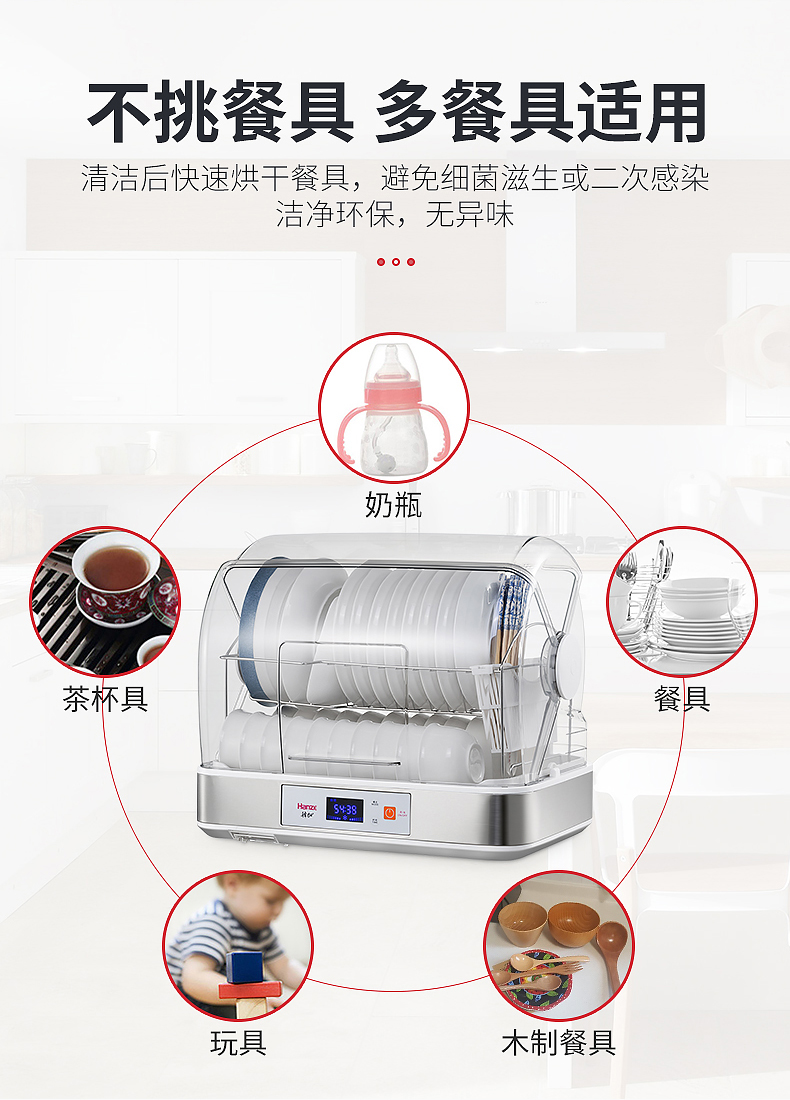 不挑餐具 多餐具适用

清洁后快速烘干餐具，避免细菌滋生或二次感染
洁净环保，无异味

奶瓶

茶杯具

餐具

Hanzx
54:38

玩具

木制餐具